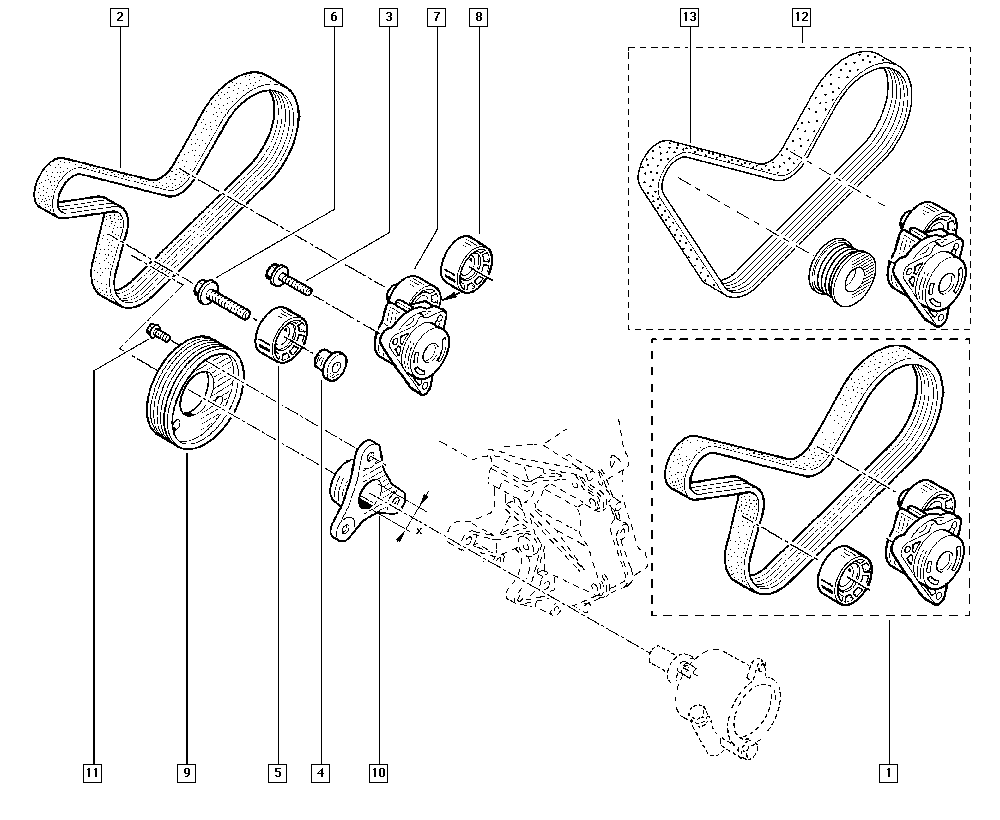 2
6
3
7
8
13
12
x
11
9
5
4
10
1