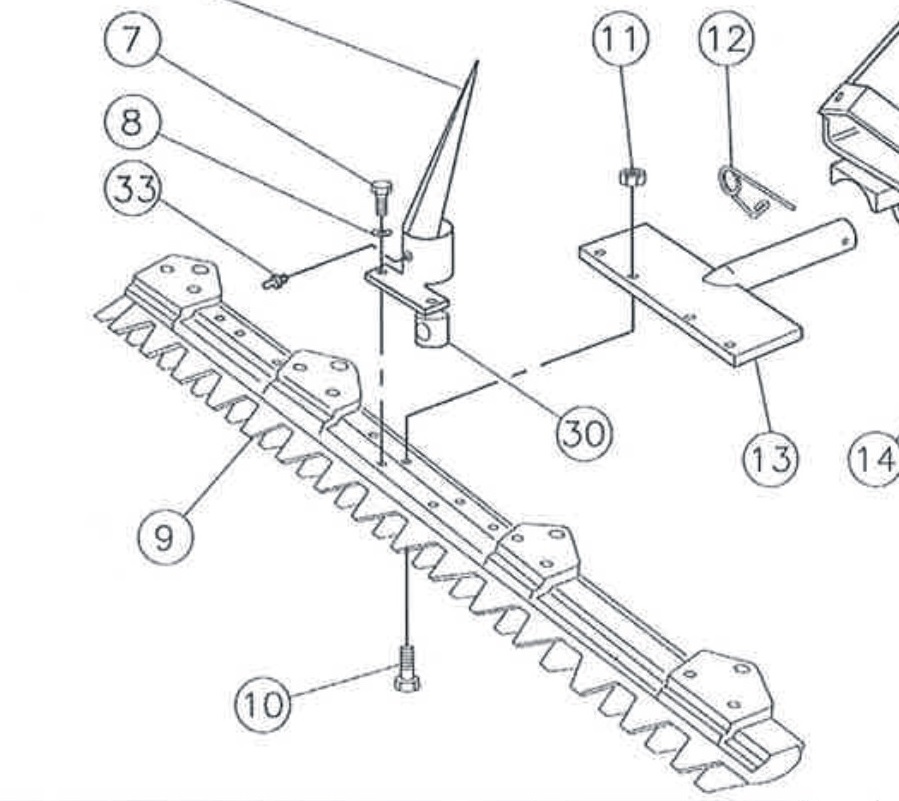 7
8
33
11
12
30
13
14
9
10