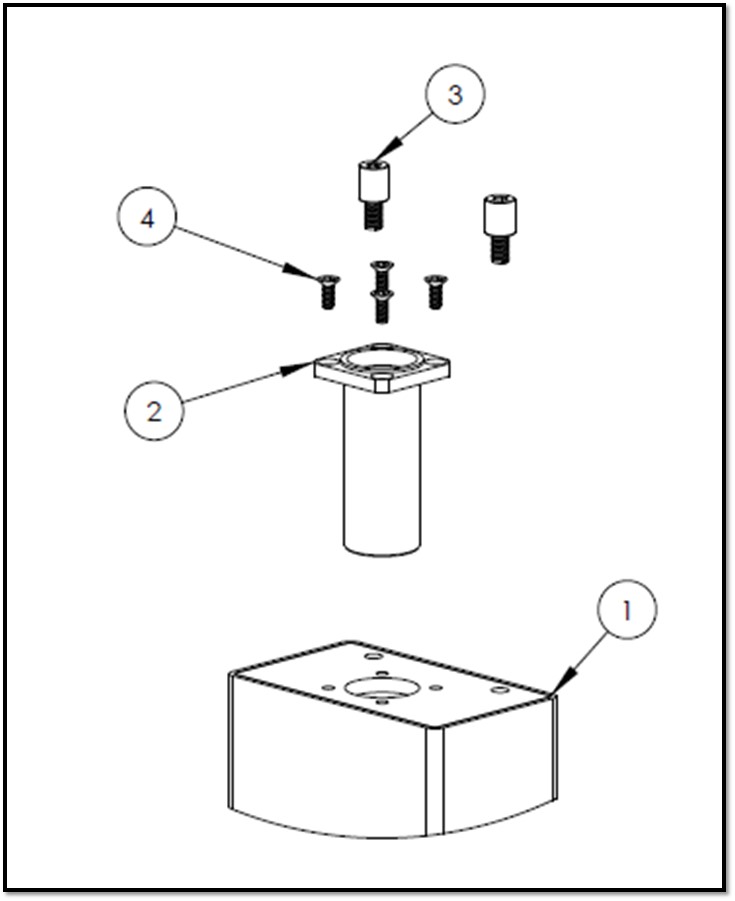 3

4

2

1