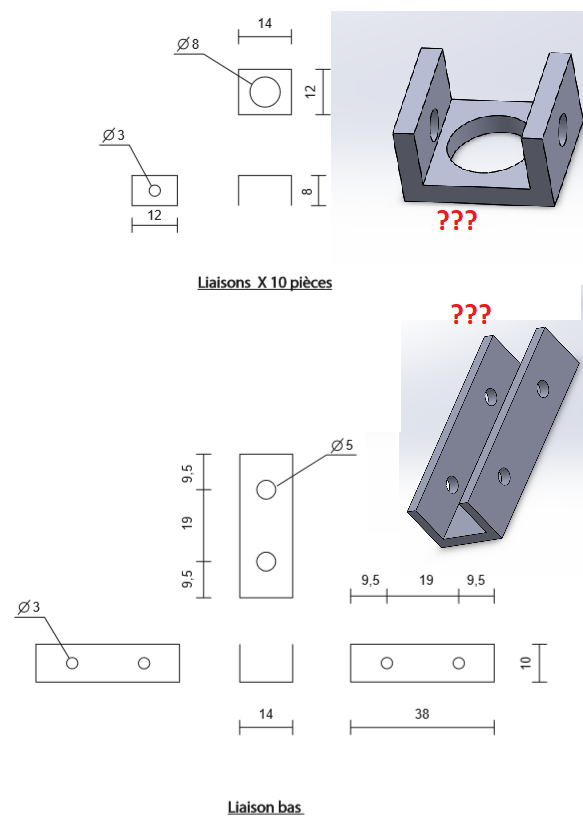 14

$\varnothing 8$

12

$\varnothing 3$

8

12

???

Liaisons X 10 pièces

???

$\varnothing 5$

9,5

19

9,5

9,5 19 9,5

$\varnothing 3$

10

14

38

Liaison bas